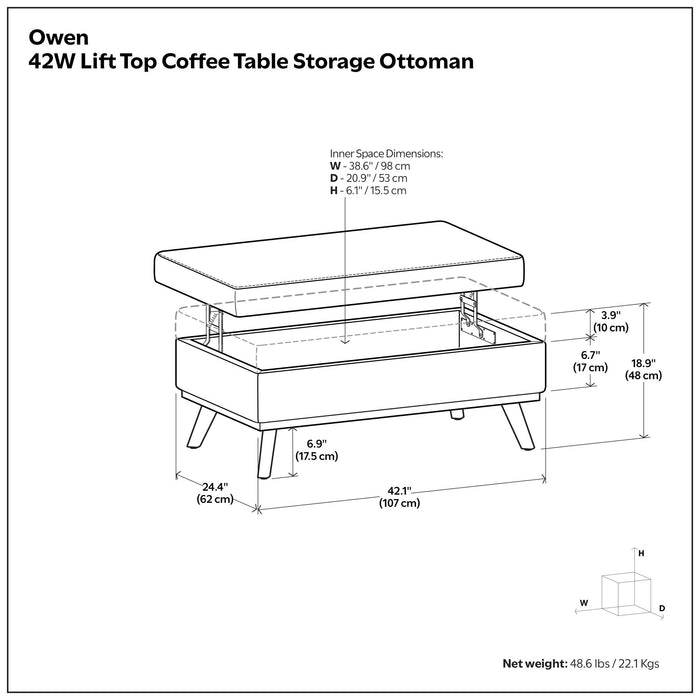 Owen
42W Lift Top Coffee Table Storage Ottoman

Inner Space Dimensions:
W - 38.6" / 98 cm
D - 20.9" / 53 cm
H - 6.1" / 15.5 cm

3.9"
(10 cm)

6.7"
(17 cm)

18.9"
(48 cm)

6.9"
(17.5 cm)

24.4"
(62 cm)

42.1"
(107 cm)

H
W
D

Net weight: 48.6 lbs / 22.1 Kgs